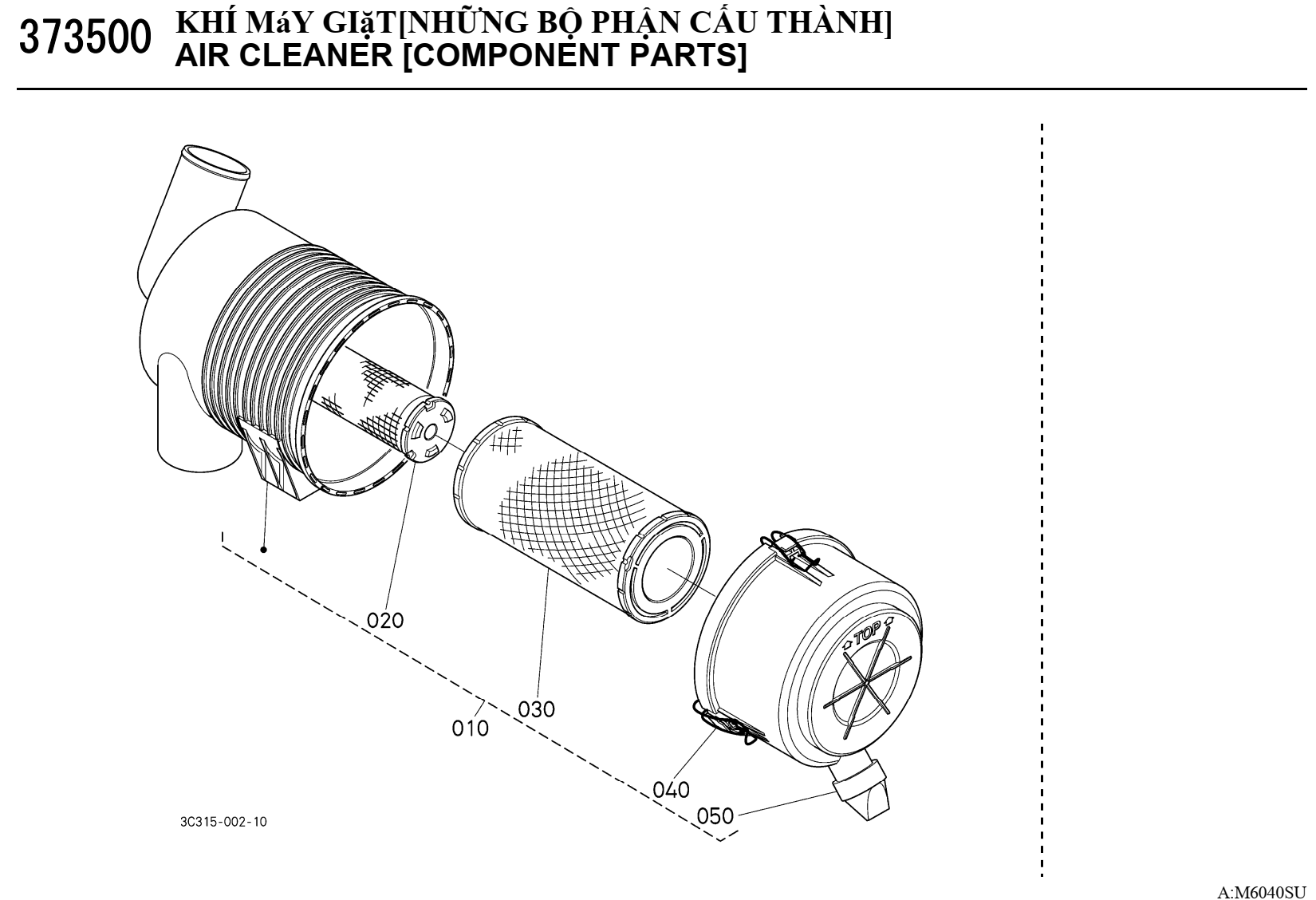 373500 KHÍ MáY GIặT[NHỮNG BỘ PHẬN CẤU THÀNH]
AIR CLEANER [COMPONENT PARTS]

TOP

020

030

010

040

050

3C315-002-10

A:M6040SU